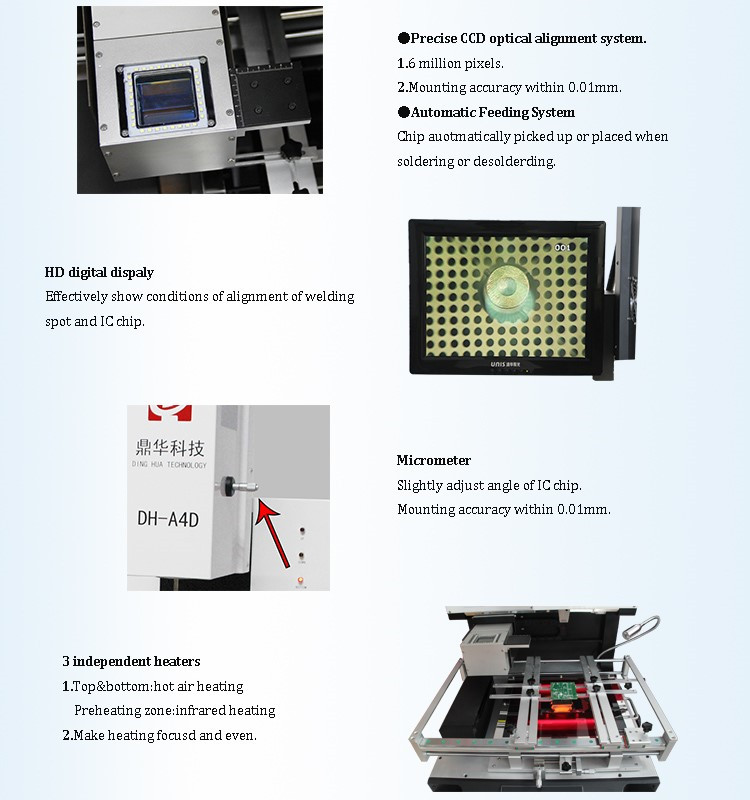 ●Precise CCD optical alignment system.
1.6 million pixels.
2.Mounting accuracy within 0.01mm.
●Automatic Feeding System
Chip auotmatically picked up or placed when soldering or desolderding.

001

UNIS

HD digital dispaly
Effectively show conditions of alignment of welding spot and IC chip.

鼎华科技
DING HUA TECHNOLOGY
DH-A4D

Micrometer
Slightly adjust angle of IC chip.
Mounting accuracy within 0.01mm.

3 independent heaters
1.Top&bottom:hot air heating
Preheating zone:infrared heating
2.Make heating focusd and even.